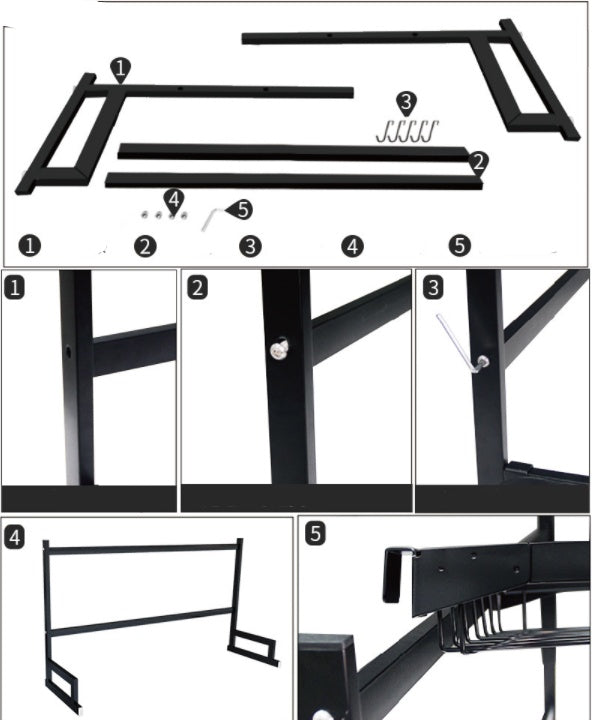 1
3
2
4
5
1
2
3
4
5
1
2
3
4
5